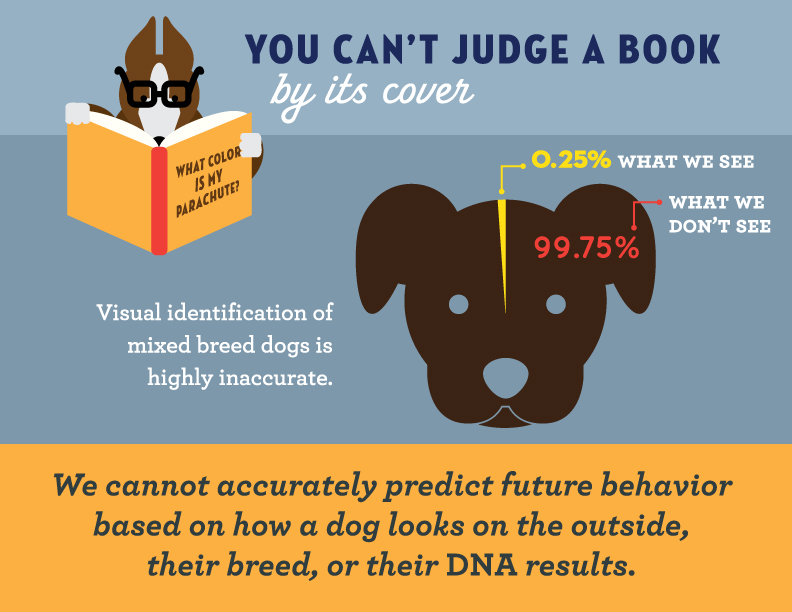 YOU CAN'T JUDGE A BOOK
by its cover

WHAT COLOR IS MY PARACHUTE?

0.25% WHAT WE SEE

WHAT WE DON'T SEE

99.75%

Visual identification of mixed breed dogs is highly inaccurate.

We cannot accurately predict future behavior based on how a dog looks on the outside, their breed, or their DNA results.