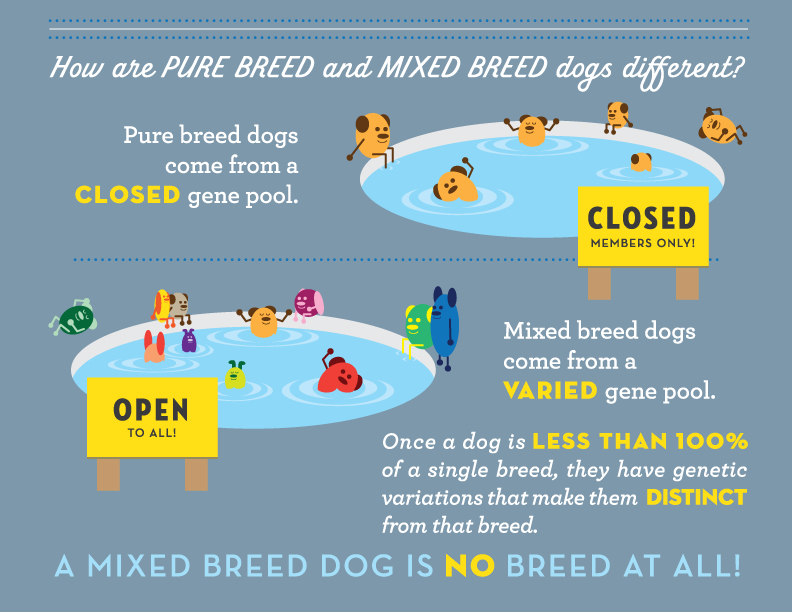 How are PURE BREED and MIXED BREED dogs different?

Pure breed dogs come from a CLOSED gene pool.

CLOSED
MEMBERS ONLY!

OPEN
TO ALL!

Mixed breed dogs come from a VARIED gene pool.

Once a dog is LESS THAN 100% of a single breed, they have genetic variations that make them DISTINCT from that breed.

A MIXED BREED DOG IS NO BREED AT ALL!