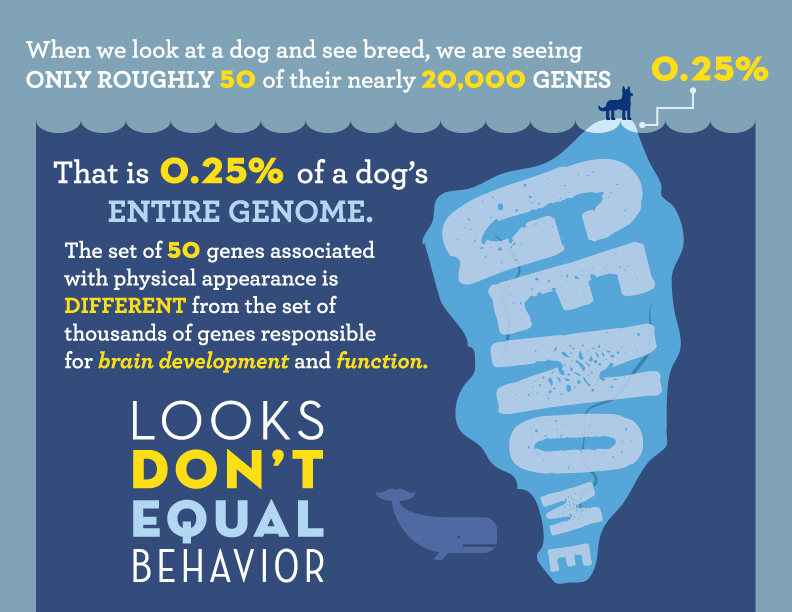 When we look at a dog and see breed, we are seeing ONLY ROUGHLY 50 of their nearly 20,000 GENES

0.25%

That is 0.25% of a dog's ENTIRE GENOME.

The set of 50 genes associated with physical appearance is DIFFERENT from the set of thousands of genes responsible for brain development and function.

LOOKS DON'T EQUAL BEHAVIOR

GENOME