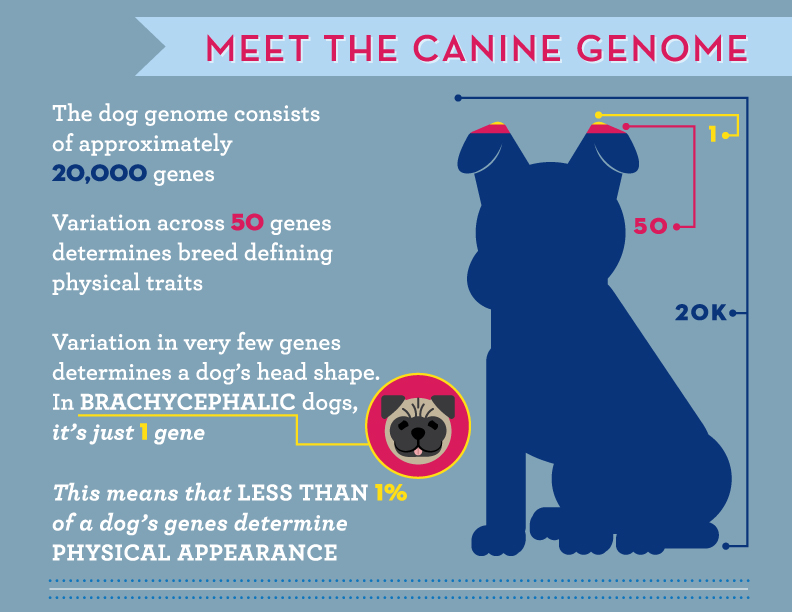 MEET THE CANINE GENOME

The dog genome consists of approximately 20,000 genes

Variation across 50 genes determines breed defining physical traits

Variation in very few genes determines a dog's head shape. In BRACHYCEPHALIC dogs, it's just 1 gene

This means that LESS THAN 1% of a dog's genes determine PHYSICAL APPEARANCE

1

50

20K