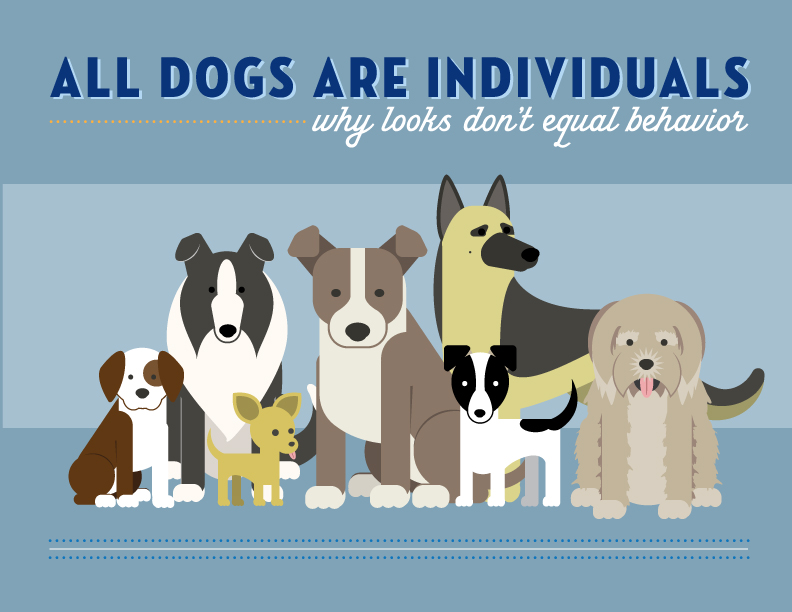 ALL DOGS ARE INDIVIDUALS
why looks don't equal behavior